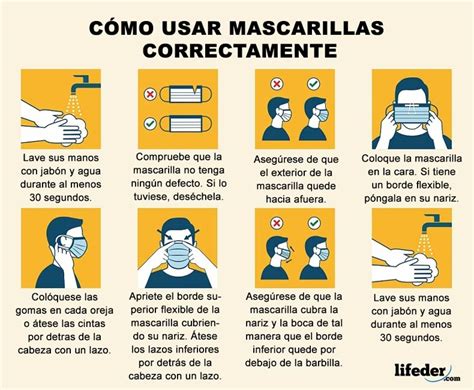 CÓMO USAR MASCARILLAS CORRECTAMENTE

Lave sus manos con jabón y agua durante al menos 30 segundos.

Compruebe que la mascarilla no tenga ningún defecto. Si lo tuviese, deséchela.

Asegúrese de que el exterior de la mascarilla quede hacia afuera.

Coloque la mascarilla en la cara. Si tiene un borde flexible, póngala en su nariz.

Colóquese las gomas en cada oreja o átese las cintas por detras de la cabeza con un lazo.

Apriete el borde superior flexible de la mascarilla cubriendo su nariz. Átese los lazos inferiores por detrás de la cabeza con un lazo.

Asegúrese de que la mascarilla cubra la nariz y la boca de tal manera que el borde inferior quede por debajo de la barbilla.

Lave sus manos con jabón y agua durante al menos 30 segundos.

lifeder.com